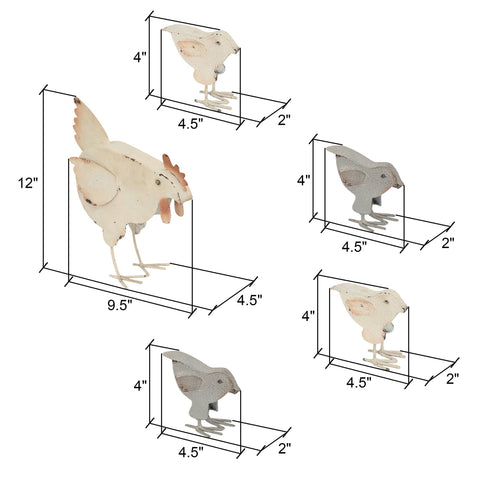 4"
4.5"
2"
12"
9.5"
4.5"
4"
4.5"
2"
4"
4.5"
2"
4"
4.5"
2"